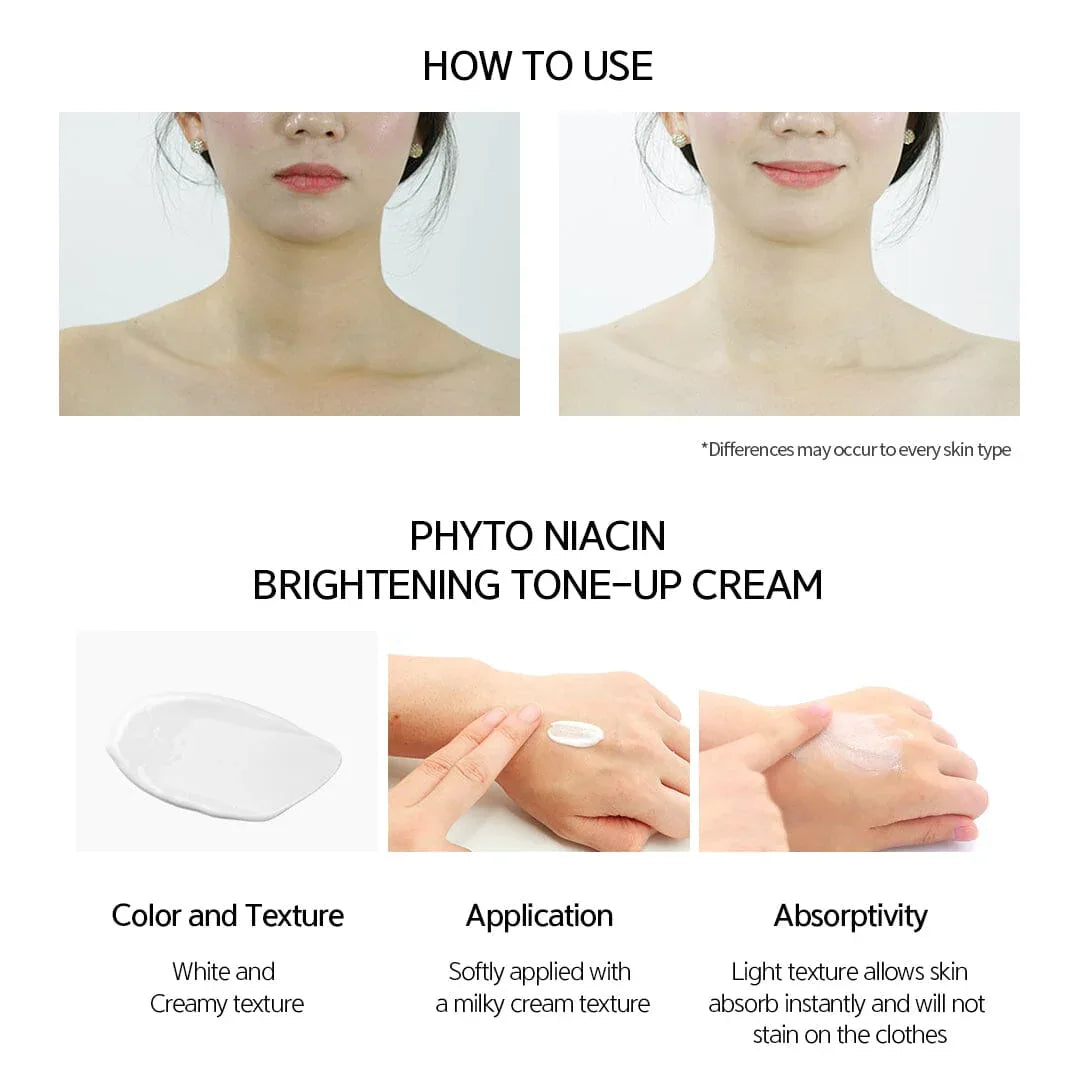 HOW TO USE

*Differences may occur to every skin type

PHYTO NIACIN
BRIGHTENING TONE-UP CREAM

Color and Texture

White and Creamy texture

Application

Softly applied with a milky cream texture

Absorptivity

Light texture allows skin absorb instantly and will not stain on the clothes