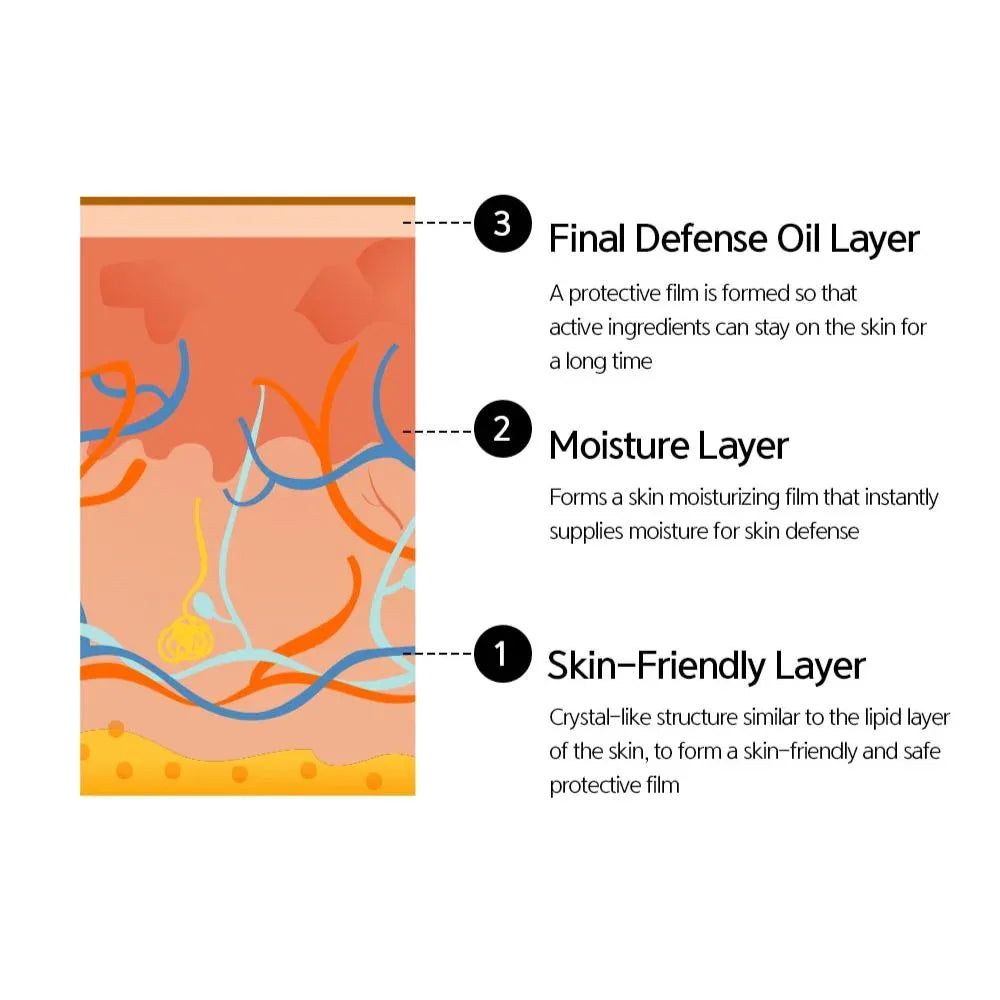 3
Final Defense Oil Layer

A protective film is formed so that active ingredients can stay on the skin for a long time

2
Moisture Layer

Forms a skin moisturizing film that instantly supplies moisture for skin defense

1
Skin-Friendly Layer

Crystal-like structure similar to the lipid layer of the skin, to form a skin-friendly and safe protective film