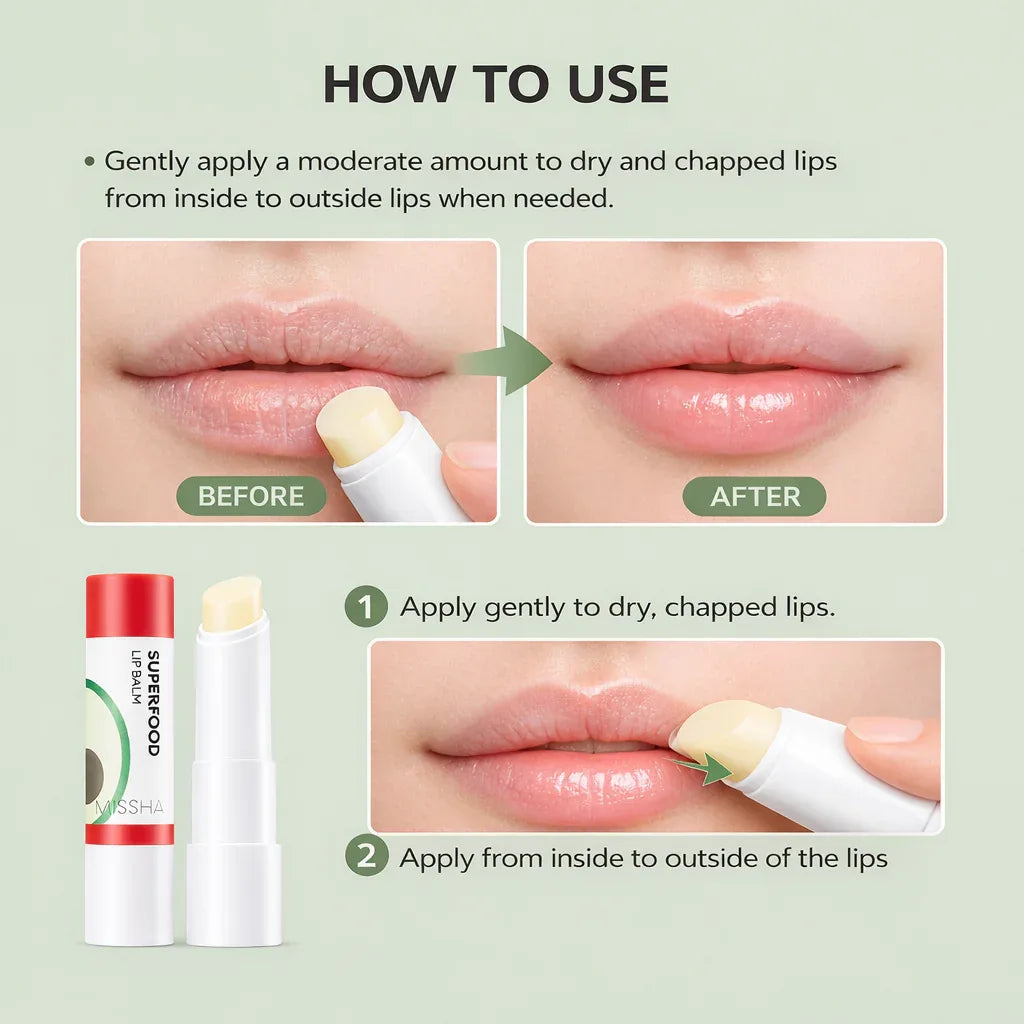 HOW TO USE

• Gently apply a moderate amount to dry and chapped lips from inside to outside lips when needed.

BEFORE

AFTER

SUPERFOOD
LIP BALM
MISSHA

1 Apply gently to dry, chapped lips.

2 Apply from inside to outside of the lips