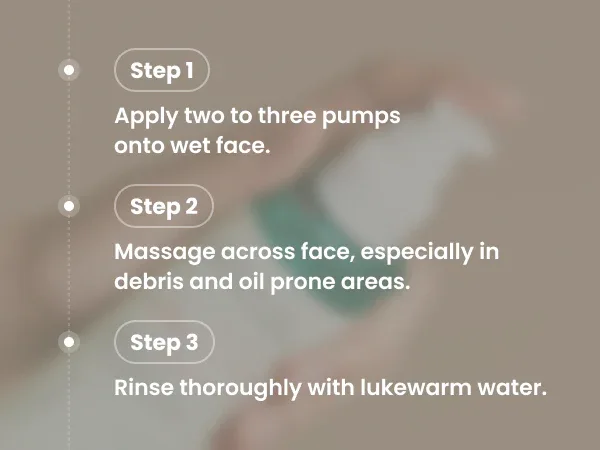 Step 1

Apply two to three pumps onto wet face.

Step 2

Massage across face, especially in debris and oil prone areas.

Step 3

Rinse thoroughly with lukewarm water.