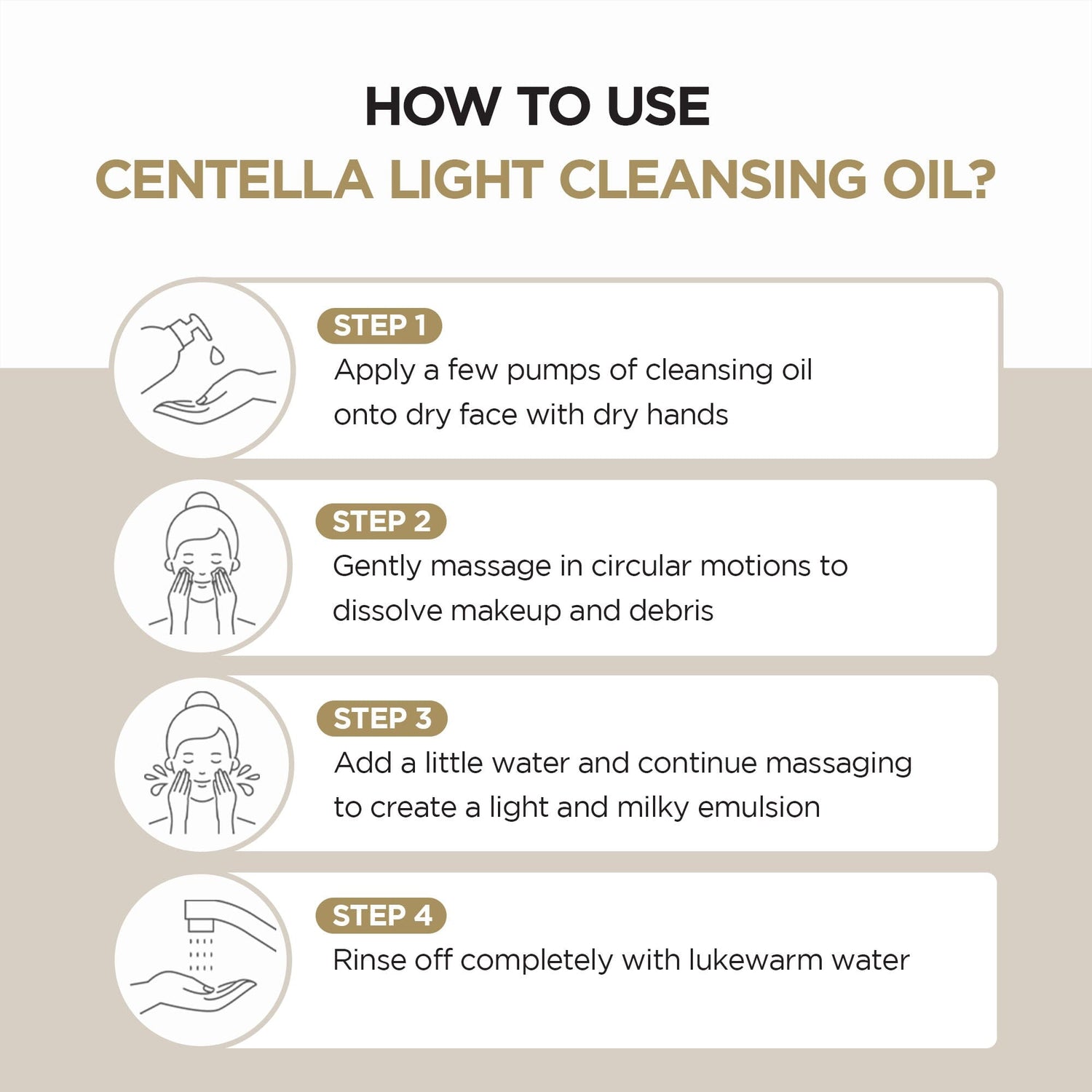 HOW TO USE
CENTELLA LIGHT CLEANSING OIL?

STEP 1
Apply a few pumps of cleansing oil onto dry face with dry hands

STEP 2
Gently massage in circular motions to dissolve makeup and debris

STEP 3
Add a little water and continue massaging to create a light and milky emulsion

STEP 4
Rinse off completely with lukewarm water