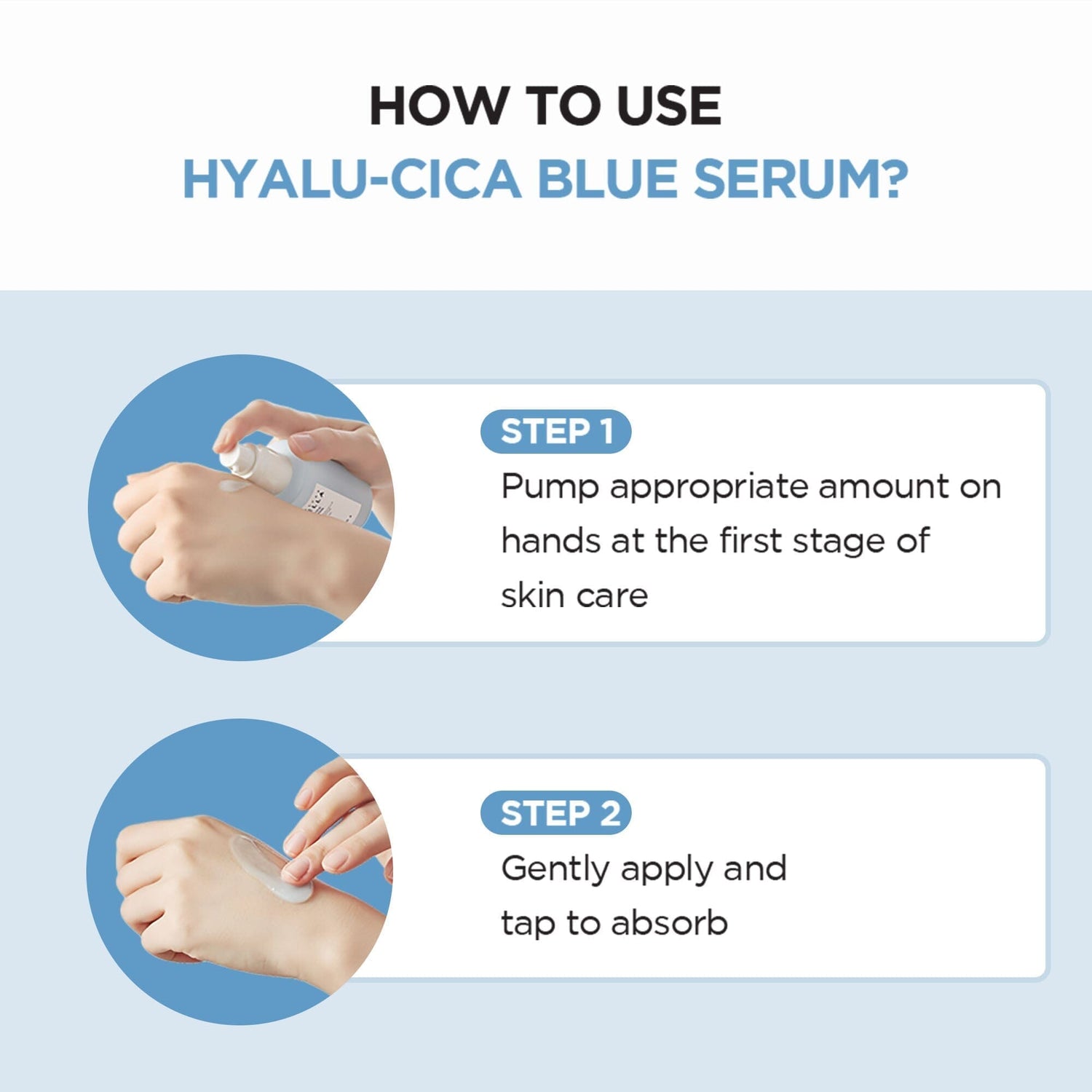 HOW TO USE
HYALU-CICA BLUE SERUM?

STEP 1
Pump appropriate amount on hands at the first stage of skin care

STEP 2
Gently apply and tap to absorb