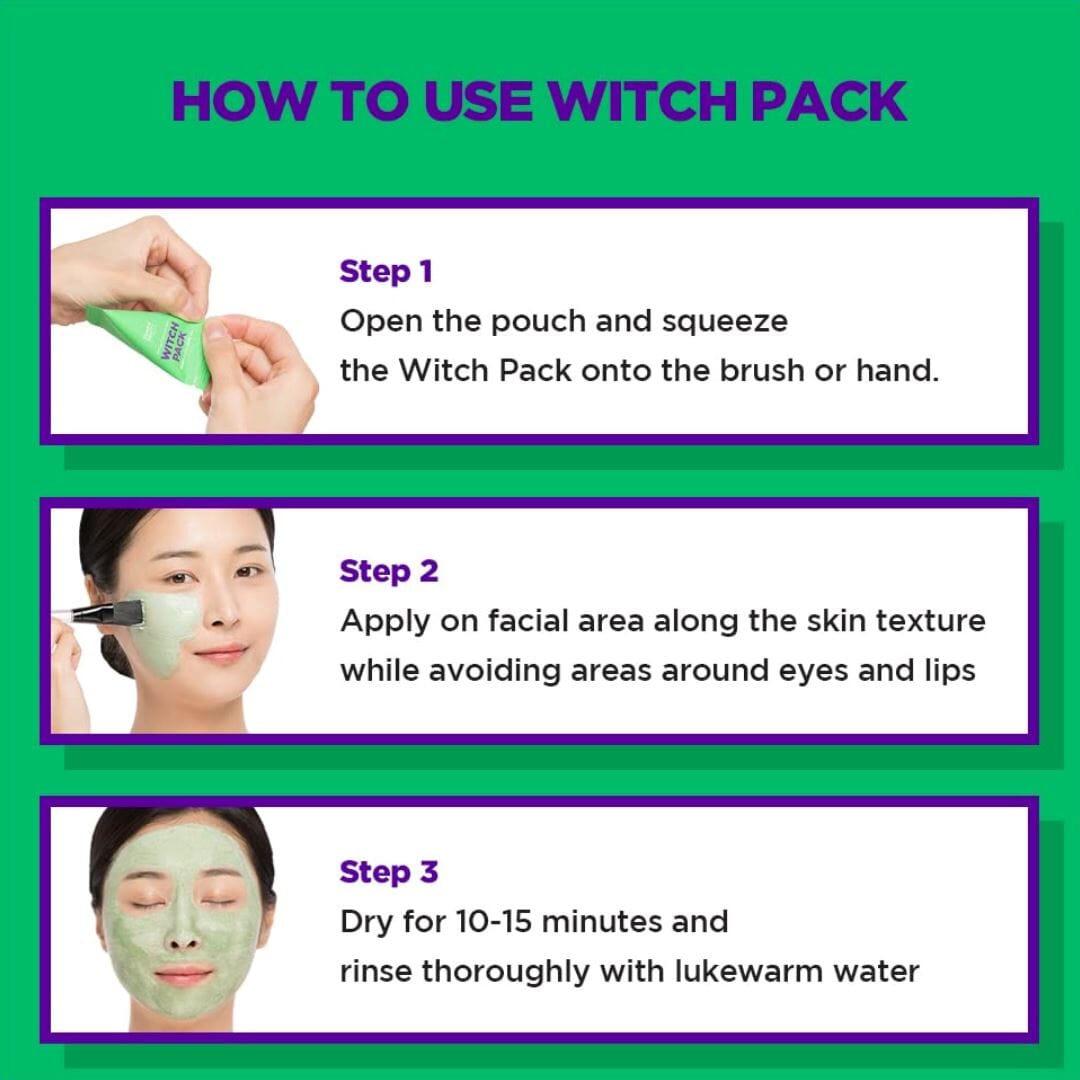 HOW TO USE WITCH PACK

WITCH PACK

Step 1
Open the pouch and squeeze the Witch Pack onto the brush or hand.

Step 2
Apply on facial area along the skin texture while avoiding areas around eyes and lips

Step 3
Dry for 10-15 minutes and rinse thoroughly with lukewarm water